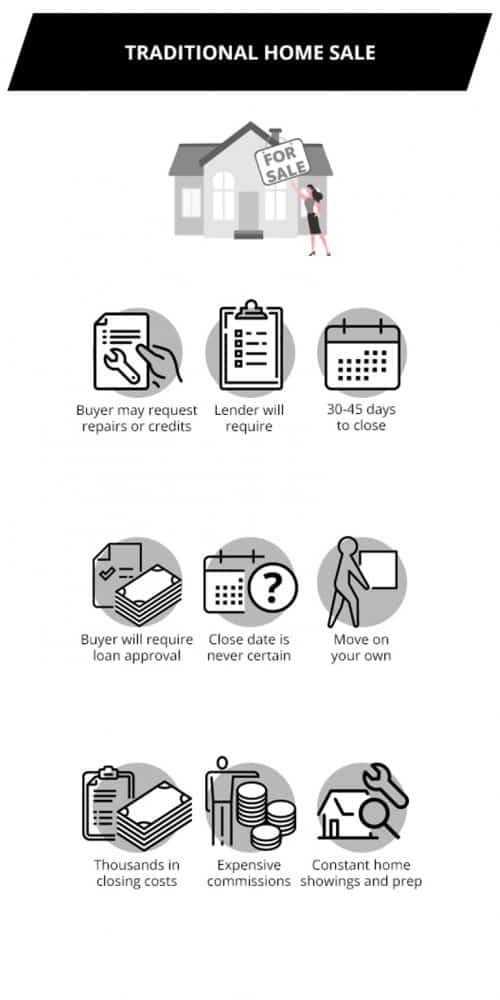 TRADITIONAL HOME SALE

FOR SALE

Buyer may request repairs or credits

Lender will require

30-45 days to close

Buyer will require loan approval

Close date is never certain

Move on your own

Thousands in closing costs

Expensive commissions

Constant home showings and prep