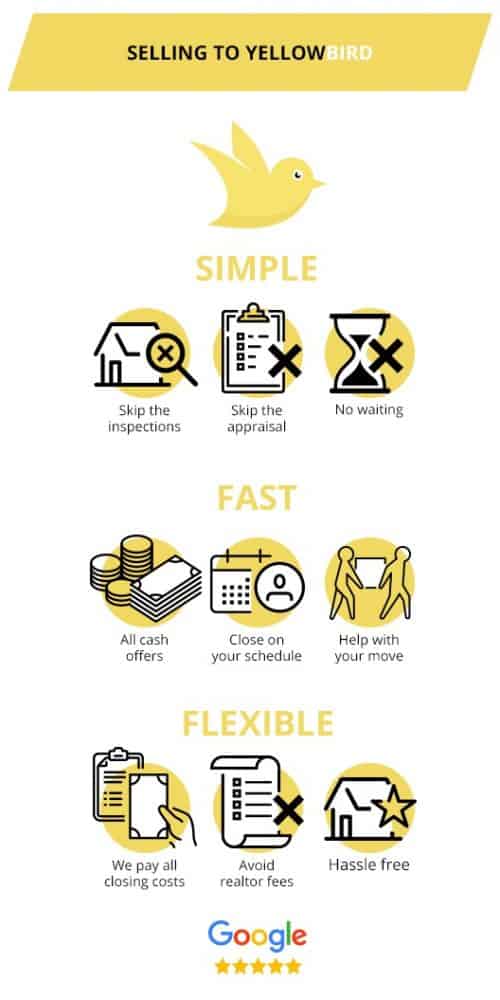 SELLING TO YELLOWBIRD

SIMPLE

Skip the inspections

Skip the appraisal

No waiting

FAST

All cash offers

Close on your schedule

Help with your move

FLEXIBLE

We pay all closing costs

Avoid realtor fees

Hassle free

Google